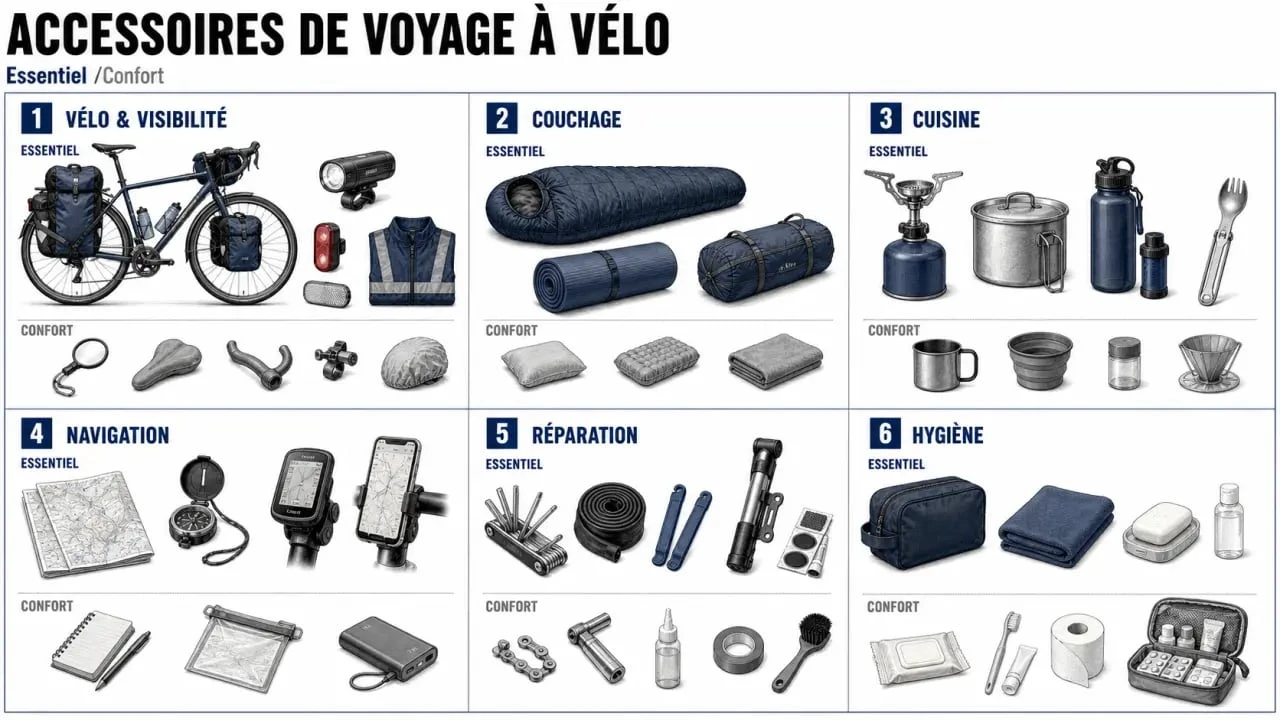 ACCESSOIRES DE VOYAGE À VÉLO

Essentiel /Confort

1 VÉLO & VISIBILITÉ

ESSENTIEL

CONFORT

2 COUCHAGE

ESSENTIEL

CONFORT

3 CUISINE

ESSENTIEL

CONFORT

4 NAVIGATION

ESSENTIEL

CONFORT

5 RÉPARATION

ESSENTIEL

CONFORT

6 HYGIÈNE

ESSENTIEL

CONFORT